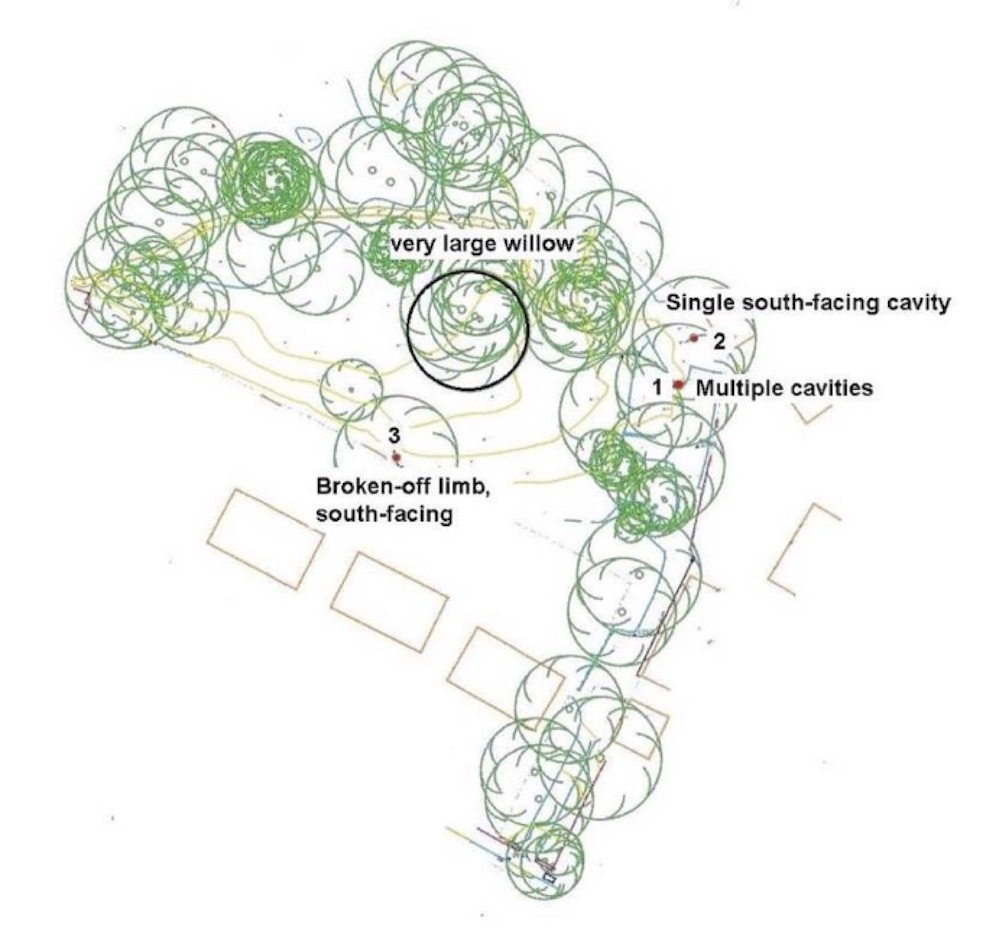 very large willow

Single south-facing cavity

2

1 Multiple cavities

3

Broken-off limb, south-facing